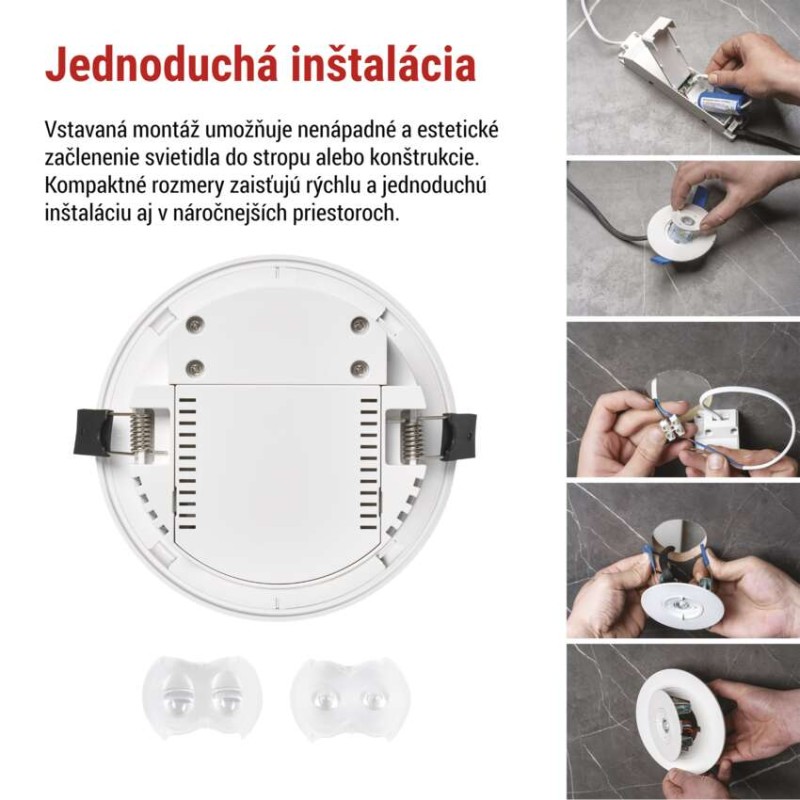 Jednoduchá inštalácia

Vstavaná montáž umožňuje nenápadné a estetické začlenenie svietidla do stropu alebo konštrukcie. Kompaktné rozmery zaisťujú rýchlu a jednoduchú inštaláciu aj v náročnejších priestoroch.