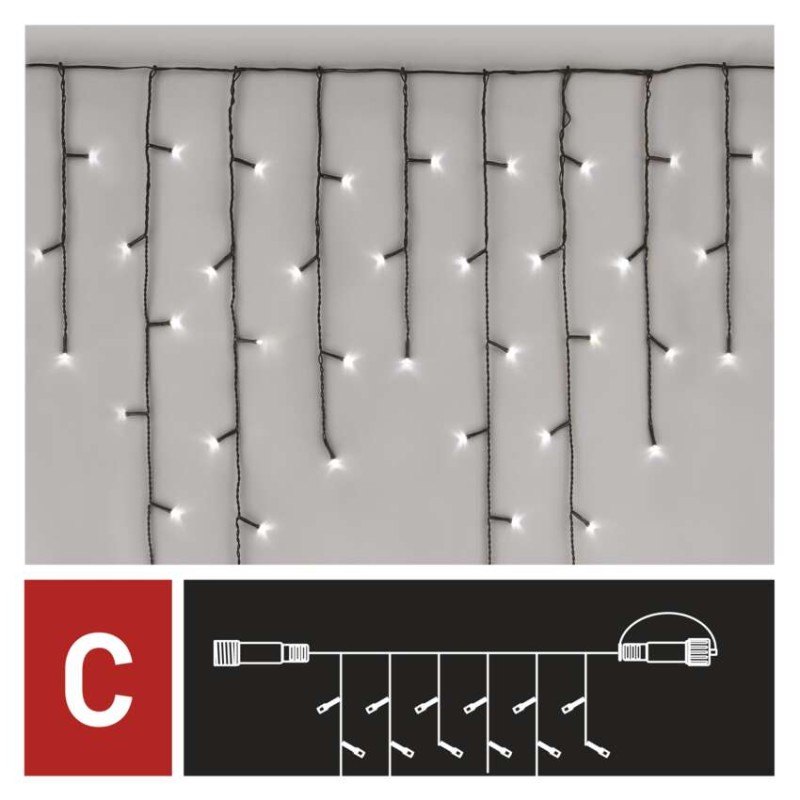 C